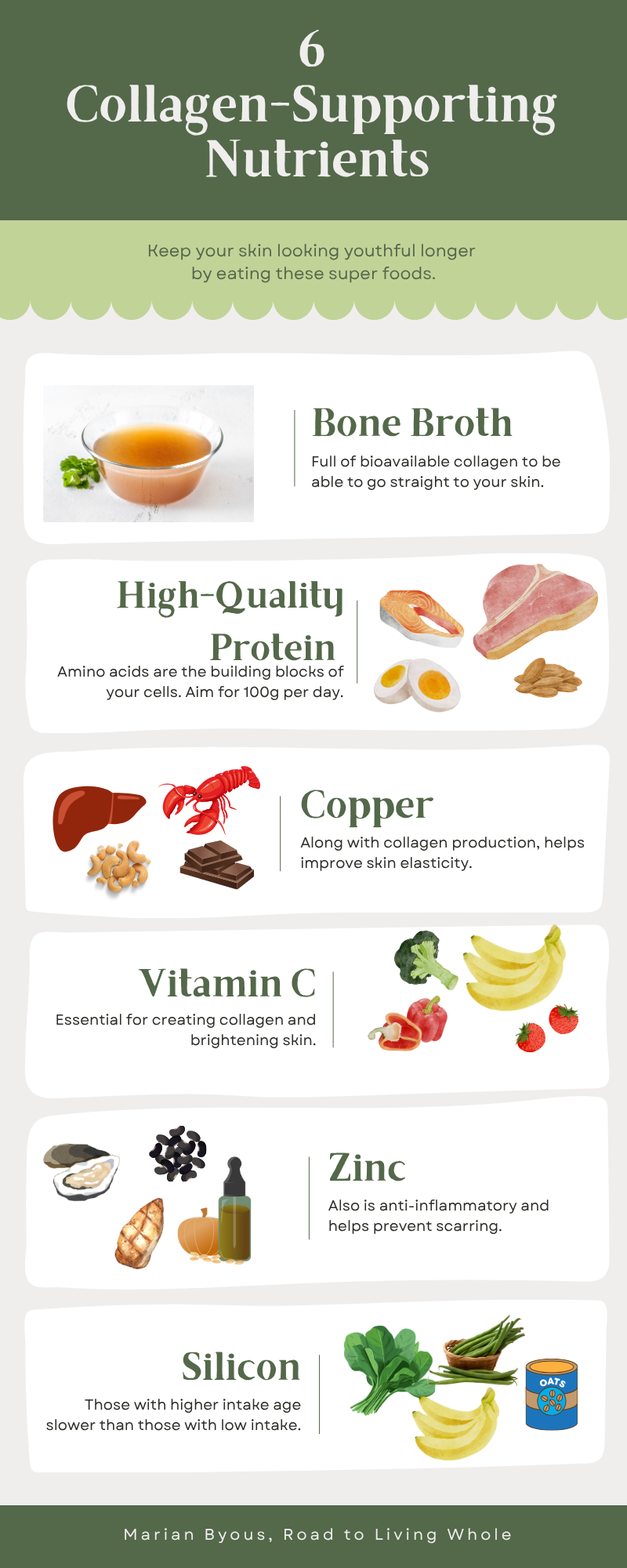 6
Collagen-Supporting Nutrients

Keep your skin looking youthful longer by eating these super foods.

Bone Broth
Full of bioavailable collagen to be able to go straight to your skin.

High-Quality Protein
Amino acids are the building blocks of your cells. Aim for 100g per day.

Copper
Along with collagen production, helps improve skin elasticity.

Vitamin C
Essential for creating collagen and brightening skin.

Zinc
Also is anti-inflammatory and helps prevent scarring.

Silicon
Those with higher intake age slower than those with low intake.

OATS

Marian Byous, Road to Living Whole